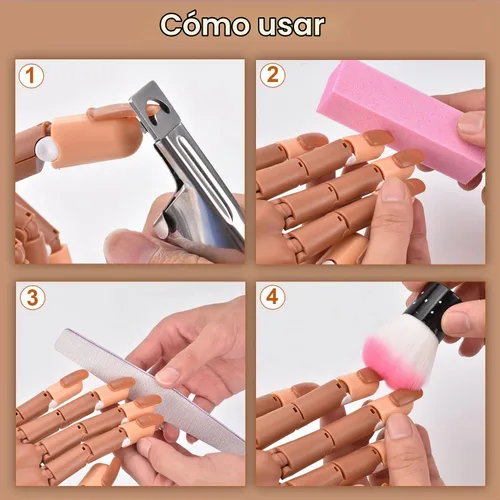 Cómo usar

1

2

3

4