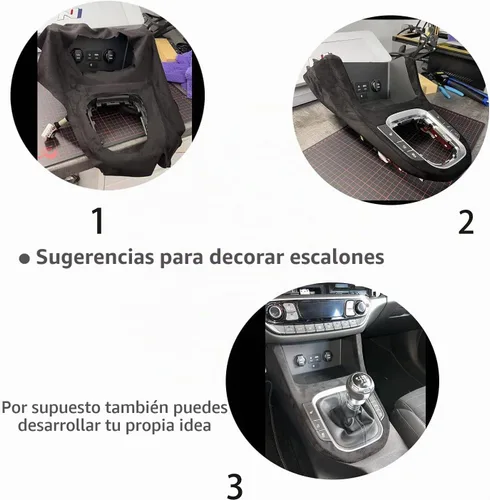 1

2

● Sugerencias para decorar escalones

Por supuesto también puedes desarrollar tu propia idea

3