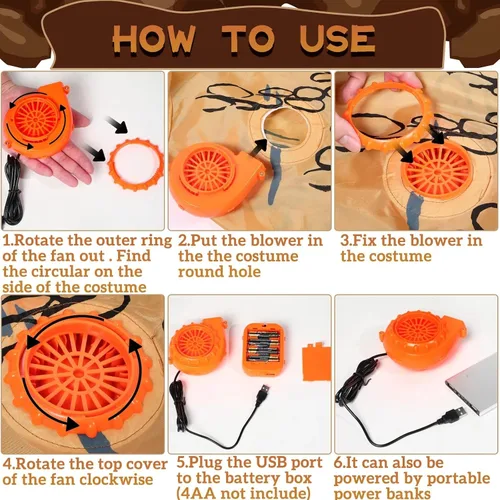 HOW TO USE

1.Rotate the outer ring of the fan out . Find the circular on the side of the costume

2.Put the blower in the the costume round hole

3.Fix the blower in the costume

4.Rotate the top cover of the fan clockwise

5.Plug the USB port to the battery box (4AA not include)

6.It can also be powered by portable power banks