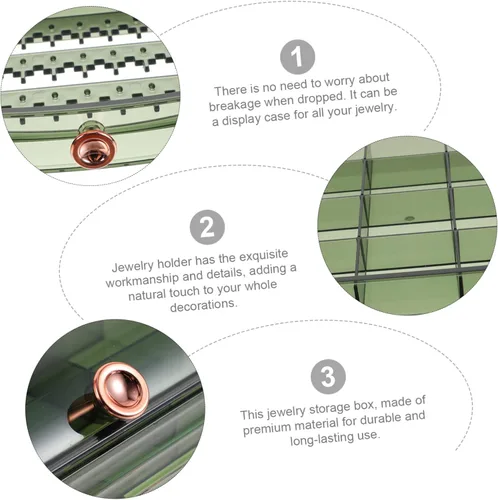 1

There is no need to worry about breakage when dropped. It can be a display case for all your jewelry.

2

Jewelry holder has the exquisite workmanship and details, adding a natural touch to your whole decorations.

3

This jewelry storage box, made of premium material for durable and long-lasting use.