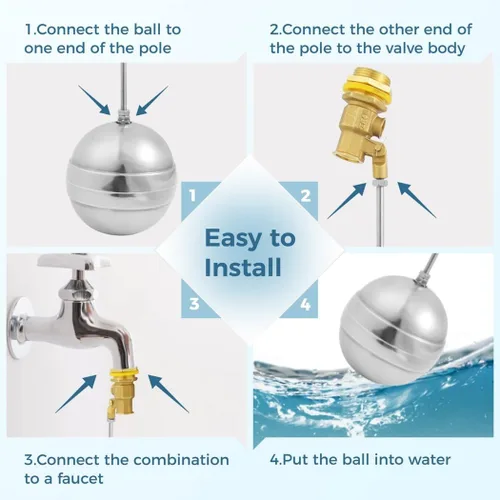 1.Connect the ball to one end of the pole

2.Connect the other end of the pole to the valve body

1

2

Easy to Install

3

4

3.Connect the combination to a faucet

4.Put the ball into water