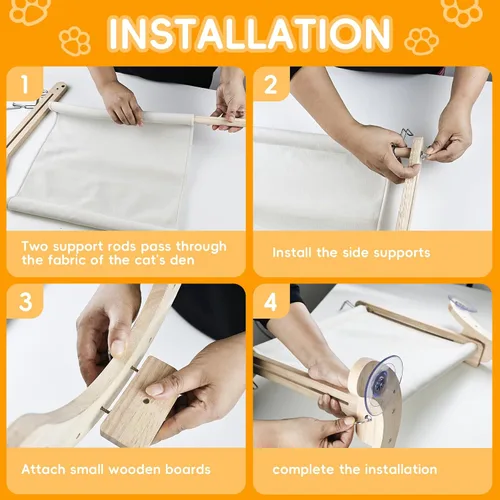 INSTALLATION

1

Two support rods pass through the fabric of the cat's den

2

Install the side supports

3

Attach small wooden boards

4

complete the installation