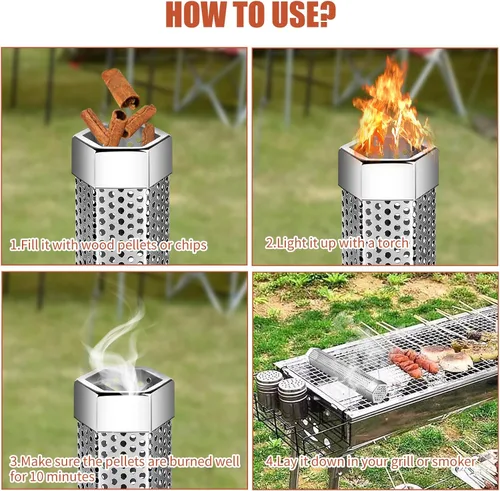 HOW TO USE?

1.Fill it with wood pellets or chips

2.Light it up with a torch

3.Make sure the pellets are burned well for 10 minutes

4.Lay it down in your grill or smoker