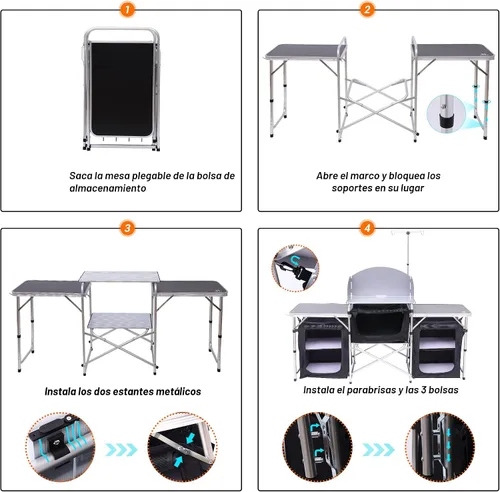 1

Saca la mesa plegable de la bolsa de almacenamiento

2

Abre el marco y bloquea los soportes en su lugar

3

Instala los dos estantes metálicos

4

Instala el parabrisas y las 3 bolsas