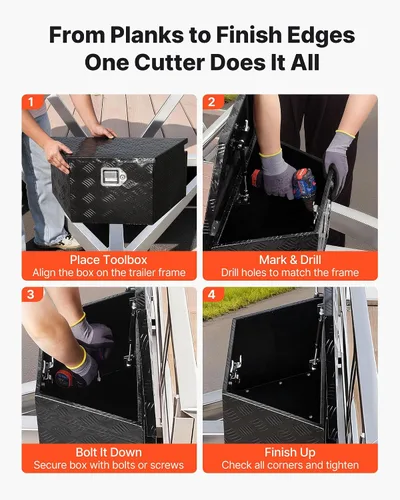 From Planks to Finish Edges
One Cutter Does It All

1

Place Toolbox
Align the box on the trailer frame

2

Mark & Drill
Drill holes to match the frame

3

Bolt It Down
Secure box with bolts or screws

4

Finish Up
Check all corners and tighten