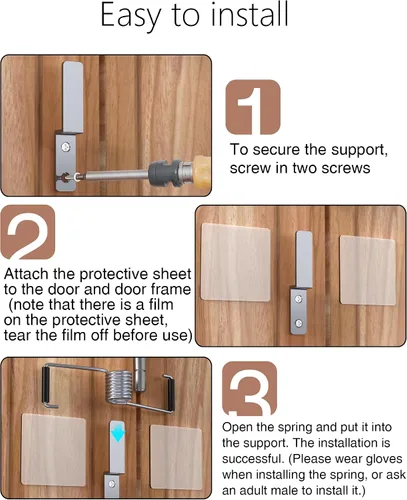 Easy to install

1

To secure the support, screw in two screws

2

Attach the protective sheet to the door and door frame (note that there is a film on the protective sheet, tear the film off before use)

3

Open the spring and put it into the support. The installation is successful. (Please wear gloves when installing the spring, or ask an adult male to install it.)