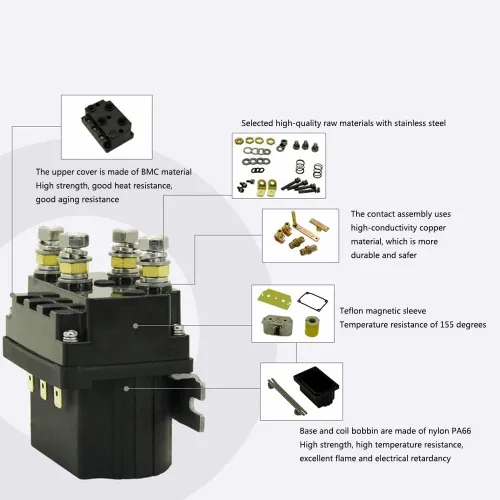 The upper cover is made of BMC material
High strength, good heat resistance,
good aging resistance

Selected high-quality raw materials with stainless steel

The contact assembly uses high-conductivity copper material, which is more durable and safer

Teflon magnetic sleeve
Temperature resistance of 155 degrees

Base and coil bobbin are made of nylon PA66
High strength, high temperature resistance,
excellent flame and electrical retardancy