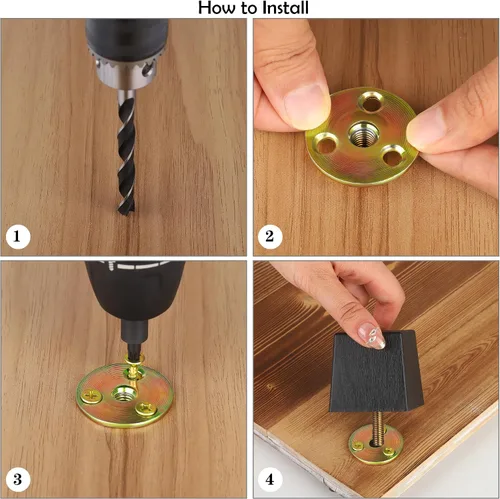 How to Install

1

2

3

4