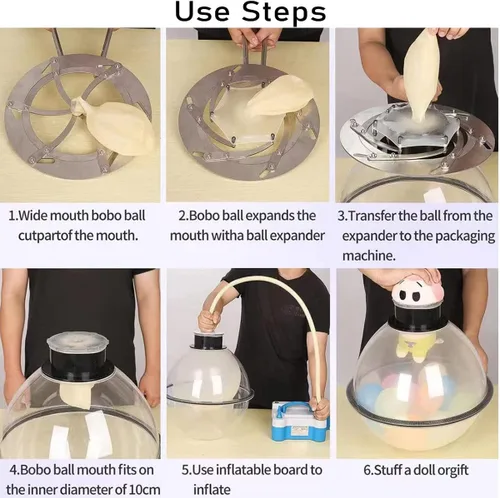 Use Steps

1.Wide mouth bobo ball cutpartof the mouth.

2.Bobo ball expands the mouth witha ball expander

3.Transfer the ball from the expander to the packaging machine.

4.Bobo ball mouth fits on the inner diameter of 10cm

5.Use inflatable board to inflate

6.Stuff a doll orgift