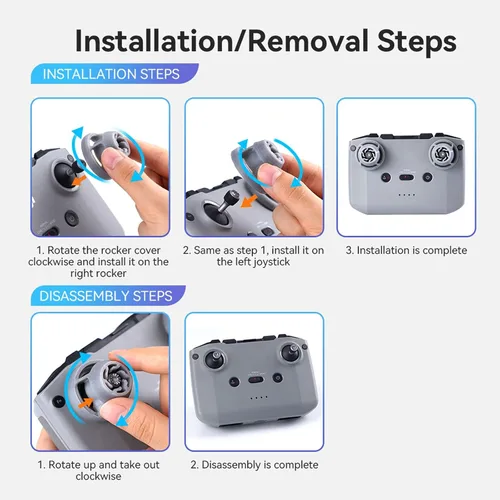 Installation/Removal Steps

INSTALLATION STEPS

1. Rotate the rocker cover clockwise and install it on the right rocker

2. Same as step 1, install it on the left joystick

3. Installation is complete

DISASSEMBLY STEPS

1. Rotate up and take out clockwise

2. Disassembly is complete