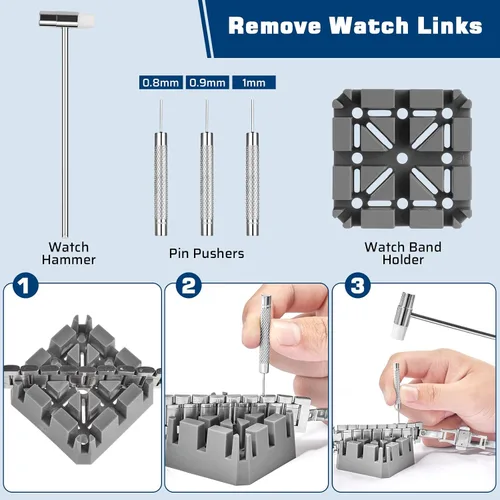 Remove Watch Links

0.8mm 0.9mm 1mm

Watch Hammer

Pin Pushers

Watch Band Holder

1

2

3