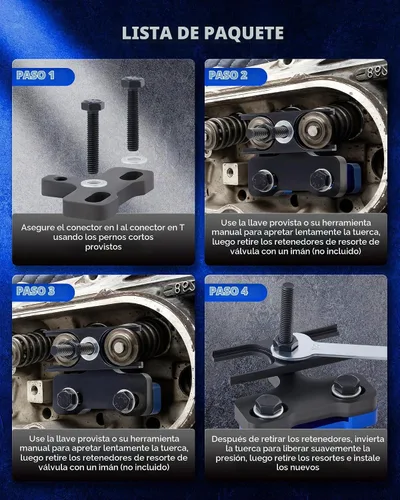 LISTA DE PAQUETE

PASO 1

Asegure el conector en I al conector en T usando los pernos cortos provistos

PASO 2

Use la llave provista o su herramienta manual para apretar lentamente la tuerca, luego retire los retenedores de resorte de válvula con un imán (no incluido)

PASO 3

Use la llave provista o su herramienta manual para apretar lentamente la tuerca, luego retire los retenedores de resorte de válvula con un imán (no incluido)

PASO 4

Después de retirar los retenedores, invierta la tuerca para liberar suavemente la presión, luego retire los resortes e instale los nuevos