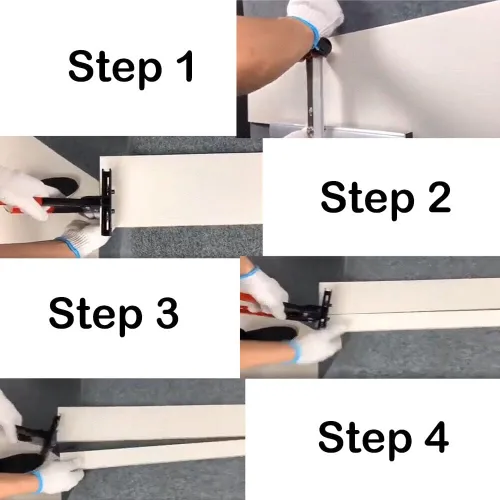 Step 1

Step 2

Step 3

Step 4