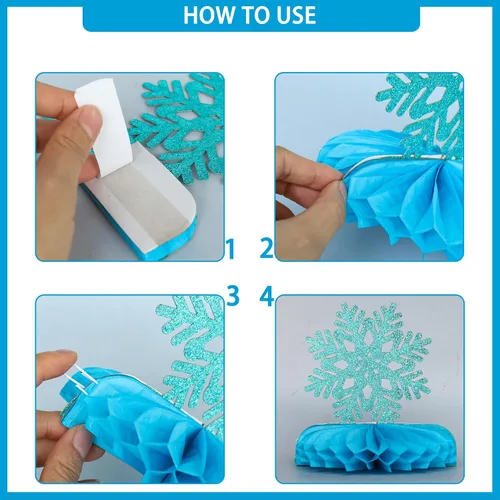 HOW TO USE

1

2

3

4