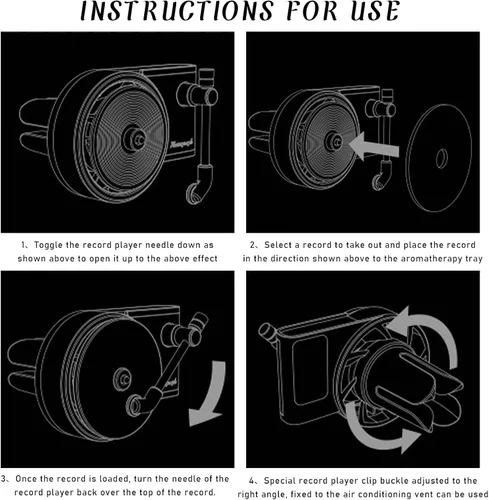 INSTRUCTIONS FOR USE

1、Toggle the record player needle down as shown above to open it up to the above effect

2、Select a record to take out and place the record in the direction shown above to the aromatherapy tray

3、Once the record is loaded, turn the needle of the record player back over the top of the record.

4、Special record player clip buckle adjusted to the right angle, fixed to the air conditioning vent can be used