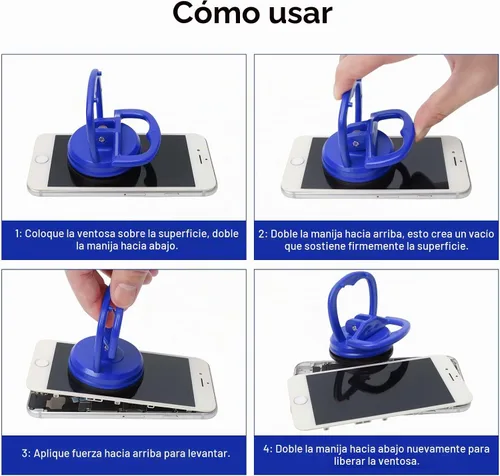 Cómo usar

1: Coloque la ventosa sobre la superficie, doble la manija hacia abajo.

2: Doble la manija hacia arriba, esto crea un vacío que sostiene firmemente la superficie.

3: Aplique fuerza hacia arriba para levantar.

4: Doble la manija hacia abajo nuevamente para liberar la ventosa.