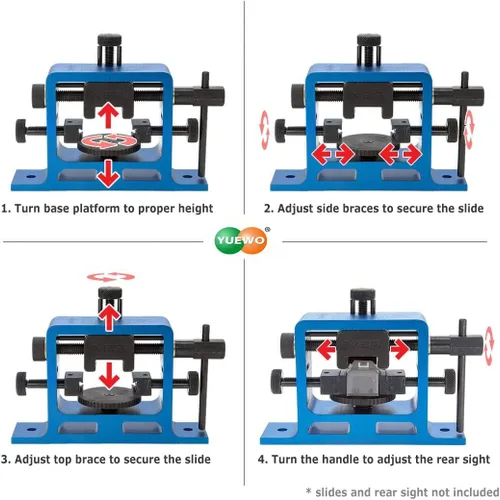 1. Turn base platform to proper height

2. Adjust side braces to secure the slide

YUEWO®

3. Adjust top brace to secure the slide

4. Turn the handle to adjust the rear sight

* slides and rear sight not included