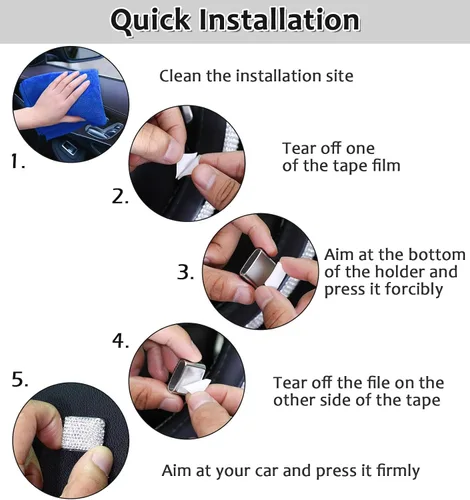 Quick Installation

1.

Clean the installation site

2.

Tear off one of the tape film

3.

Aim at the bottom of the holder and press it forcibly

4.

Tear off the file on the other side of the tape

5.

Aim at your car and press it firmly