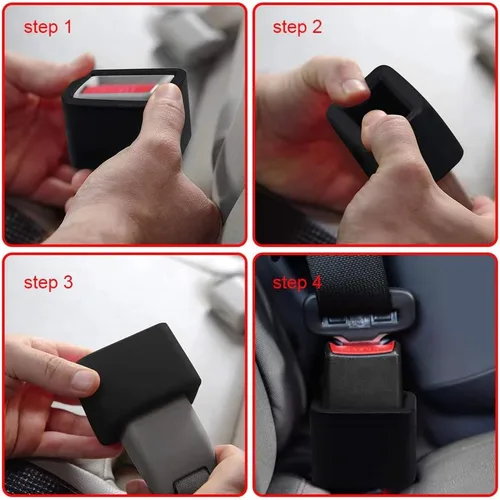 step 1

step 2

step 3

step 4