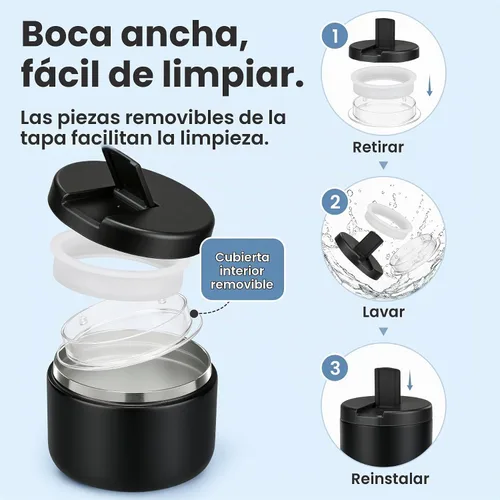 Boca ancha, fácil de limpiar.

Las piezas removibles de la tapa facilitan la limpieza.

Cubierta interior removible

1

Retirar

2

Lavar

3

Reinstalar