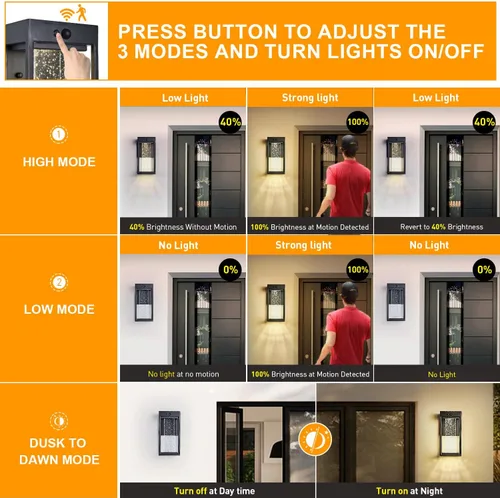 PRESS BUTTON TO ADJUST THE 3 MODES AND TURN LIGHTS ON/OFF

1

HIGH MODE

Low Light

40%

40% Brightness Without Motion

Strong light

100%

100% Brightness at Motion Detected

Low Light

40%

Revert to 40% Brightness

2

LOW MODE

No Light

0%

No light at no motion

Strong light

100%

100% Brightness at Motion Detected

No Light

0%

No Light

DUSK TO DAWN MODE

Turn off at Day time

Turn on at Night