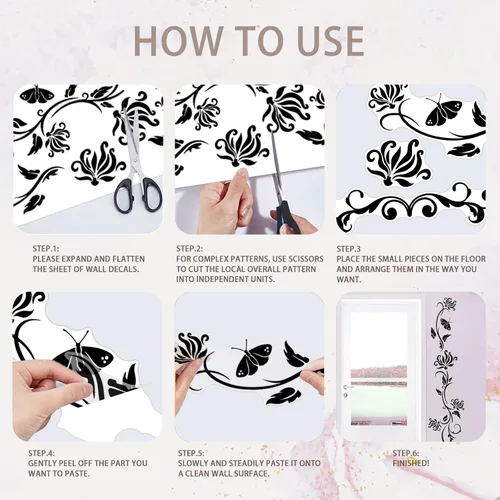 HOW TO USE

STEP.1:
PLEASE EXPAND AND FLATTEN THE SHEET OF WALL DECALS.

STEP.2:
FOR COMPLEX PATTERNS, USE SCISSORS TO CUT THE LOCAL OVERALL PATTERN INTO INDEPENDENT UNITS.

STEP.3
PLACE THE SMALL PIECES ON THE FLOOR AND ARRANGE THEM IN THE WAY YOU WANT.

STEP.4:
GENTLY PEEL OFF THE PART YOU WANT TO PASTE.

STEP.5:
SLOWLY AND STEADILY PASTE IT ONTO A CLEAN WALL SURFACE.

STEP.6:
FINISHED!