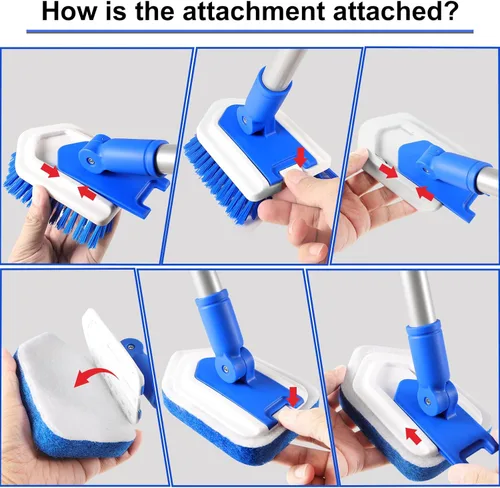 How is the attachment attached?