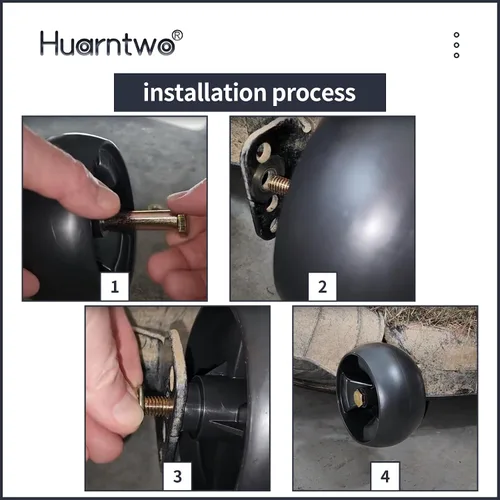 Huarntwo®

installation process

1

2

3

4