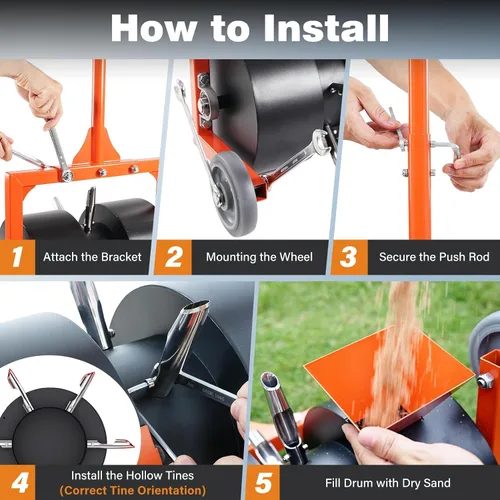 How to Install

1 Attach the Bracket

2 Mounting the Wheel

3 Secure the Push Rod

4 Install the Hollow Tines (Correct Tine Orientation)

5 Fill Drum with Dry Sand