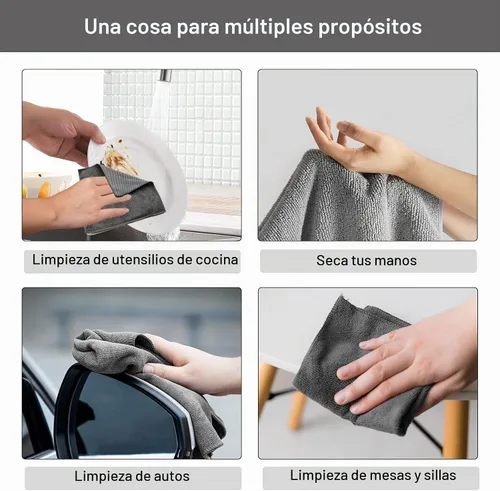 Una cosa para múltiples propósitos

Limpieza de utensilios de cocina

Seca tus manos

Limpieza de autos

Limpieza de mesas y sillas