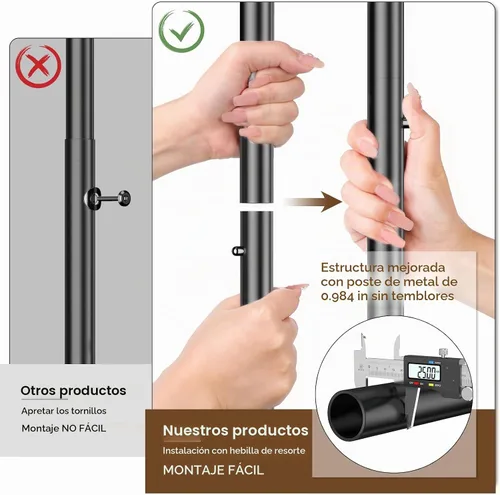 Estructura mejorada con poste de metal de 0.984 in sin temblores

25.00

Otros productos

Apretar los tornillos

Montaje NO FÁCIL

Nuestros productos

Instalación con hebilla de resorte

MONTAJE FÁCIL