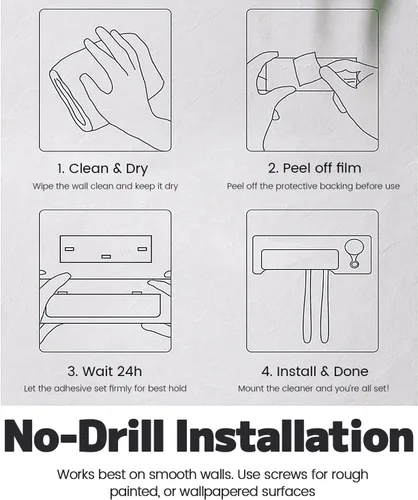 1. Clean & Dry
Wipe the wall clean and keep it dry

2. Peel off film
Peel off the protective backing before use

3. Wait 24h
Let the adhesive set firmly for best hold

4. Install & Done
Mount the cleaner and you're all set!

No-Drill Installation

Works best on smooth walls. Use screws for rough painted, or wallpapered surfaces