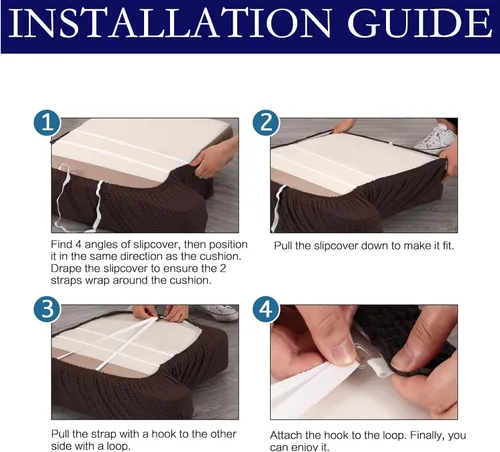 INSTALLATION GUIDE

1

Find 4 angles of slipcover, then position it in the same direction as the cushion. Drape the slipcover to ensure the 2 straps wrap around the cushion.

2

Pull the slipcover down to make it fit.

3

Pull the strap with a hook to the other side with a loop.

4

Attach the hook to the loop. Finally, you can enjoy it.