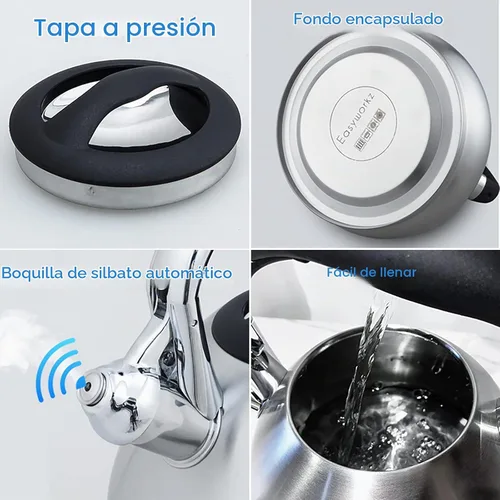 Tapa a presión

Fondo encapsulado

Easyworkz

Boquilla de silbato automático

Fácil de llenar