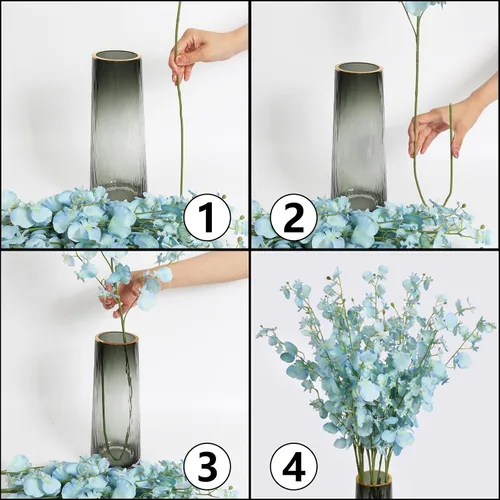 1
2
3
4