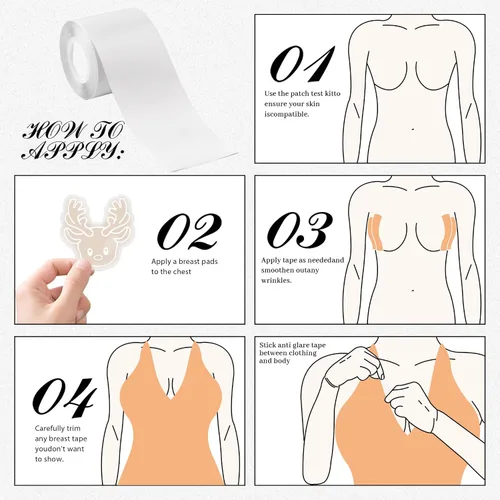 HOW TO APPLY:

01

Use the patch test kitto ensure your skin iscompatible.

02

Apply a breast pads to the chest

03

Apply tape as neededand smoothen outany wrinkles.

04

Carefully trim any breast tape youdon't want to show.

Stick anti glare tape between clothing and body