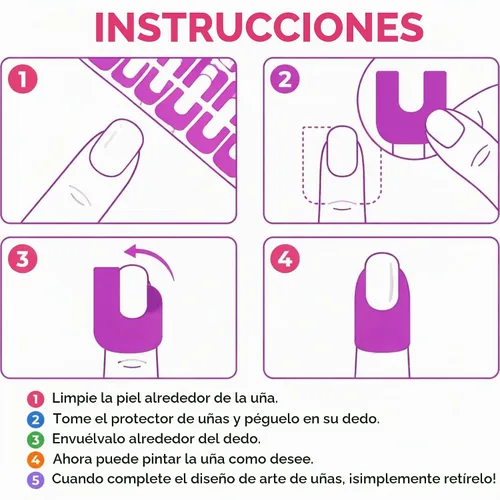 INSTRUCCIONES

1

2

3

4

1 Limpie la piel alrededor de la uña.
2 Tome el protector de uñas y péguelo en su dedo.
3 Envuélvalo alrededor del dedo.
4 Ahora puede pintar la uña como desee.
5 Cuando complete el diseño de arte de uñas, ¡simplemente retírelo!