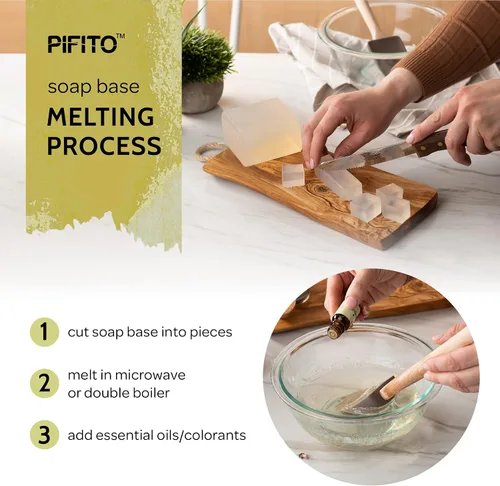 PIFITO™

soap base
MELTING PROCESS

1 cut soap base into pieces

2 melt in microwave or double boiler

3 add essential oils/colorants