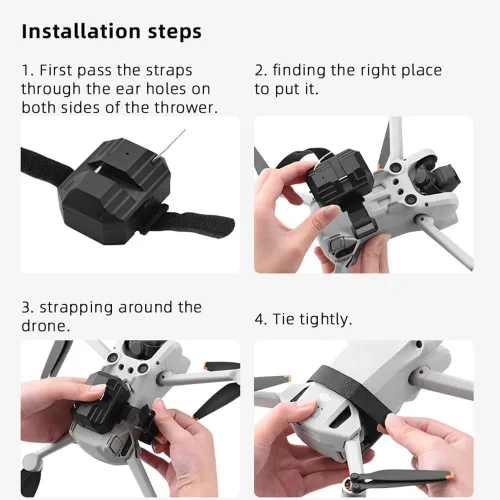 Installation steps

1. First pass the straps through the ear holes on both sides of the thrower.

2. finding the right place to put it.

3. strapping around the drone.

4. Tie tightly.