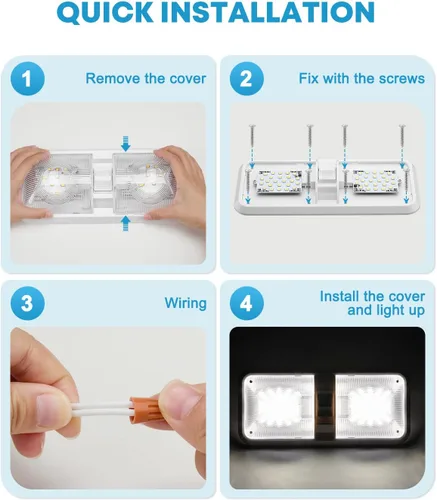 QUICK INSTALLATION

1 Remove the cover

2 Fix with the screws

3 Wiring

4 Install the cover and light up