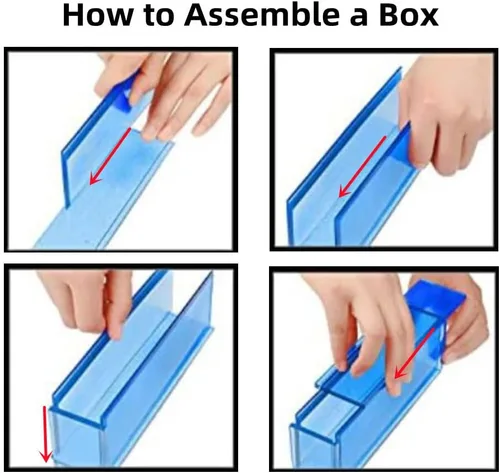 How to Assemble a Box