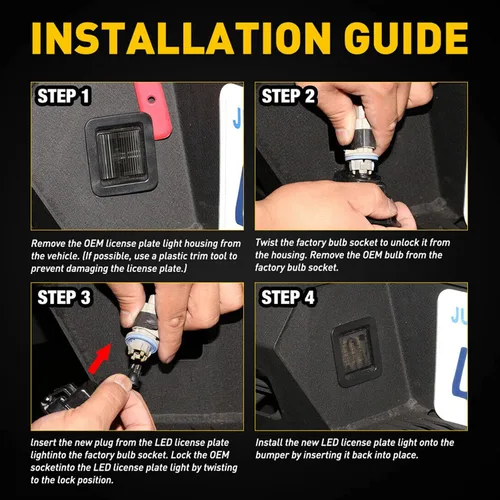 INSTALLATION GUIDE

STEP 1

Remove the OEM license plate light housing from the vehicle. (If possible, use a plastic trim tool to prevent damaging the license plate.)

STEP 2

Twist the factory bulb socket to unlock it from the housing. Remove the OEM bulb from the factory bulb socket.

STEP 3

Insert the new plug from the LED license plate lightinto the factory bulb socket. Lock the OEM socketinto the LED license plate light by twisting to the lock position.

STEP 4

Install the new LED license plate light onto the bumper by inserting it back into place.