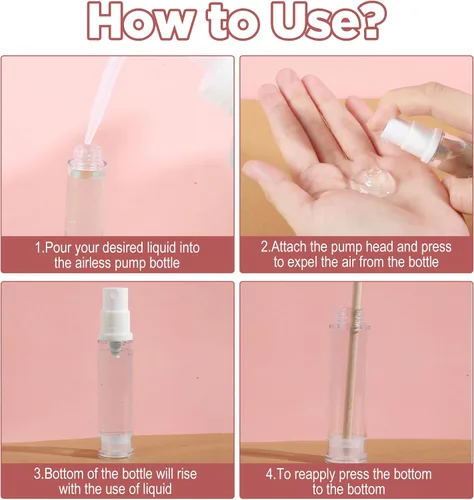 How to Use?

1.Pour your desired liquid into the airless pump bottle

2.Attach the pump head and press to expel the air from the bottle

3.Bottom of the bottle will rise with the use of liquid

4.To reapply press the bottom to the bottom