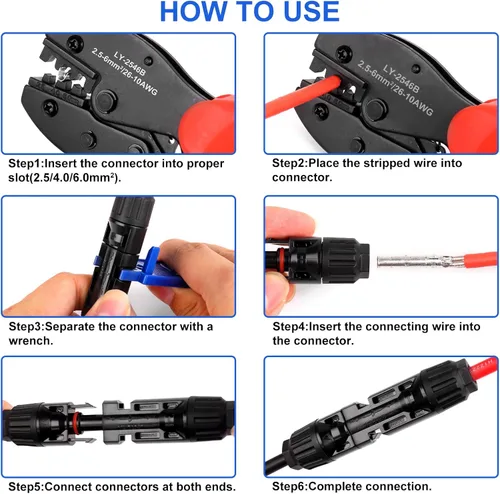 HOW TO USE

LY-2546B
2.5-6mm²/26-10AWG

Step1:Insert the connector into proper slot(2.5/4.0/6.0mm²).

LY-2546B
2.5-6mm²/26-10AWG

Step2:Place the stripped wire into connector.

Step3:Separate the connector with a wrench.

Step4:Insert the connecting wire into the connector.

Step5:Connect connectors at both ends.

Step6:Complete connection.