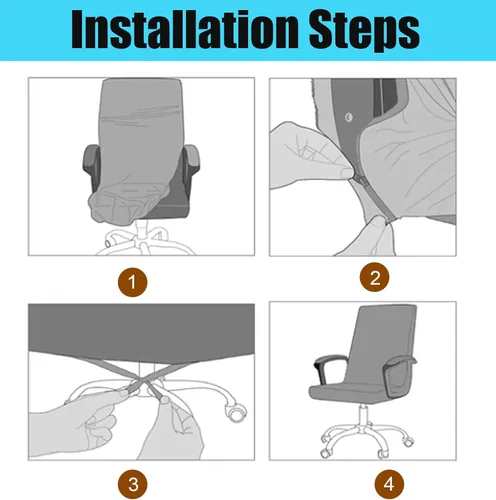 Installation Steps

1

2

3

4