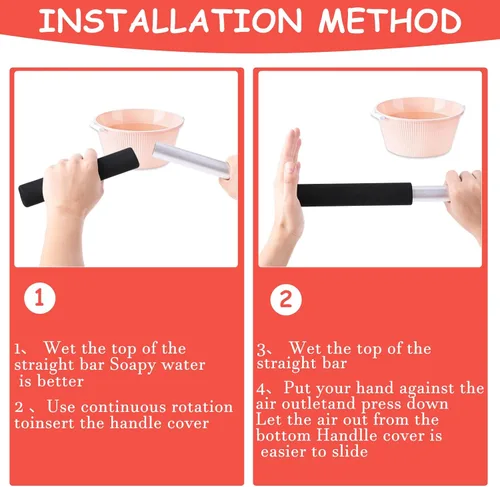 INSTALLATION METHOD

1

1、 Wet the top of the straight bar Soapy water is better

2 、Use continuous rotation toinsert the handle cover

2

3、 Wet the top of the straight bar

4、Put your hand against the air outletand press down Let the air out from the bottom Handlle cover is easier to slide