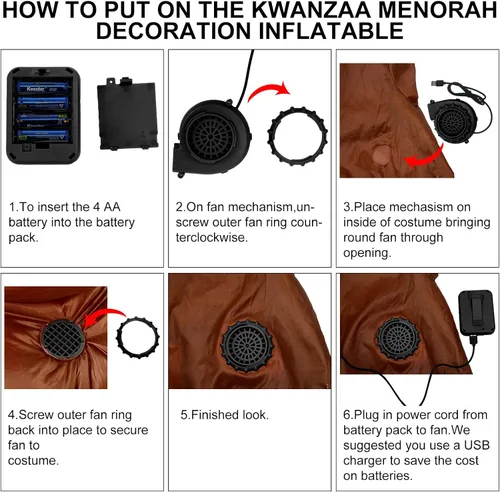 HOW TO PUT ON THE KWANZAA MENORAH DECORATION INFLATABLE

Kenstar

1.To insert the 4 AA battery into the battery pack.

2.On fan mechanism,unscrew outer fan ring counterclockwise.

3.Place mechasism on inside of costume bringing round fan through opening.

4.Screw outer fan ring back into place to secure fan to costume.

5.Finished look.

6.Plug in power cord from battery pack to fan.We suggested you use a USB charger to save the cost on batteries.