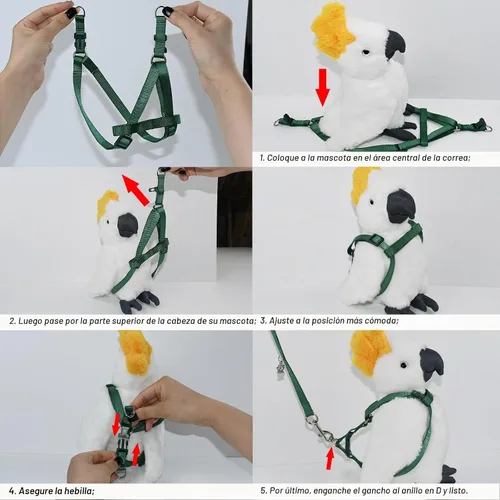 1. Coloque a la mascota en el área central de la correa;

2. Luego pase por la parte superior de la cabeza de su mascota;

3. Ajuste a la posición más cómoda;

4. Asegure la hebilla;

5. Por último, enganche el gancho al anillo en D y listo.