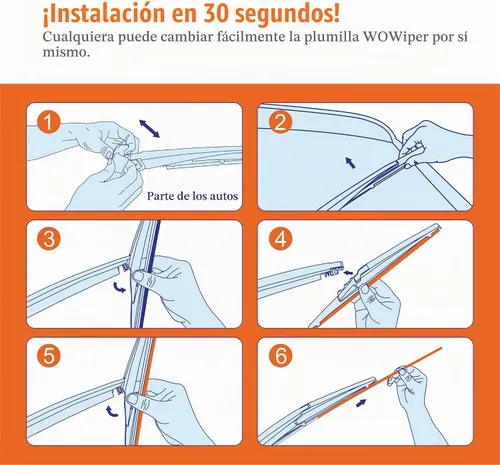 ¡Instalación en 30 segundos!
Cualquiera puede cambiar fácilmente la plumilla WOWiper por sí mismo.

1
Parte de los autos

2

3

4

5

6