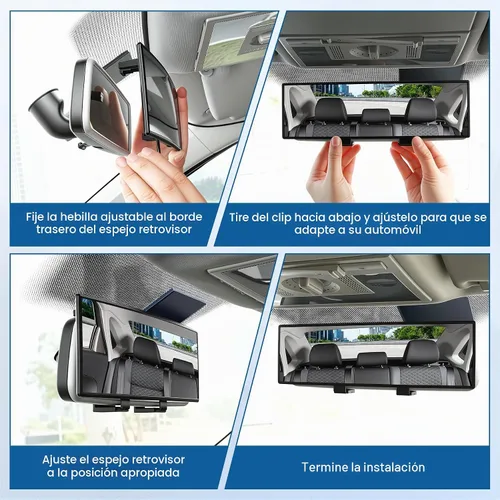 Fije la hebilla ajustable al borde trasero del espejo retrovisor

Tire del clip hacia abajo y ajústelo para que se adapte a su automóvil

Ajuste el espejo retrovisor a la posición apropiada

Termine la instalación